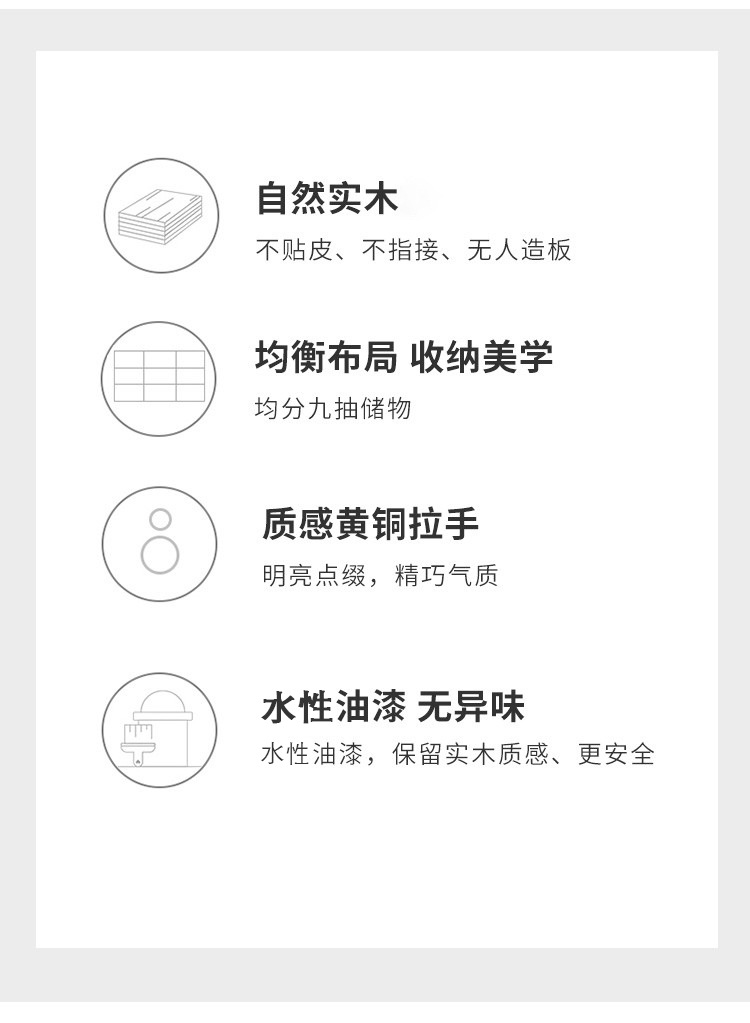 自然实木

不贴皮、不指接、无人造板

均衡布局 收纳美学

均分九抽储物

质感黄铜拉手

明亮点缀，精巧气质

水性油漆 无异味

水性油漆，保留实木质感、更安全