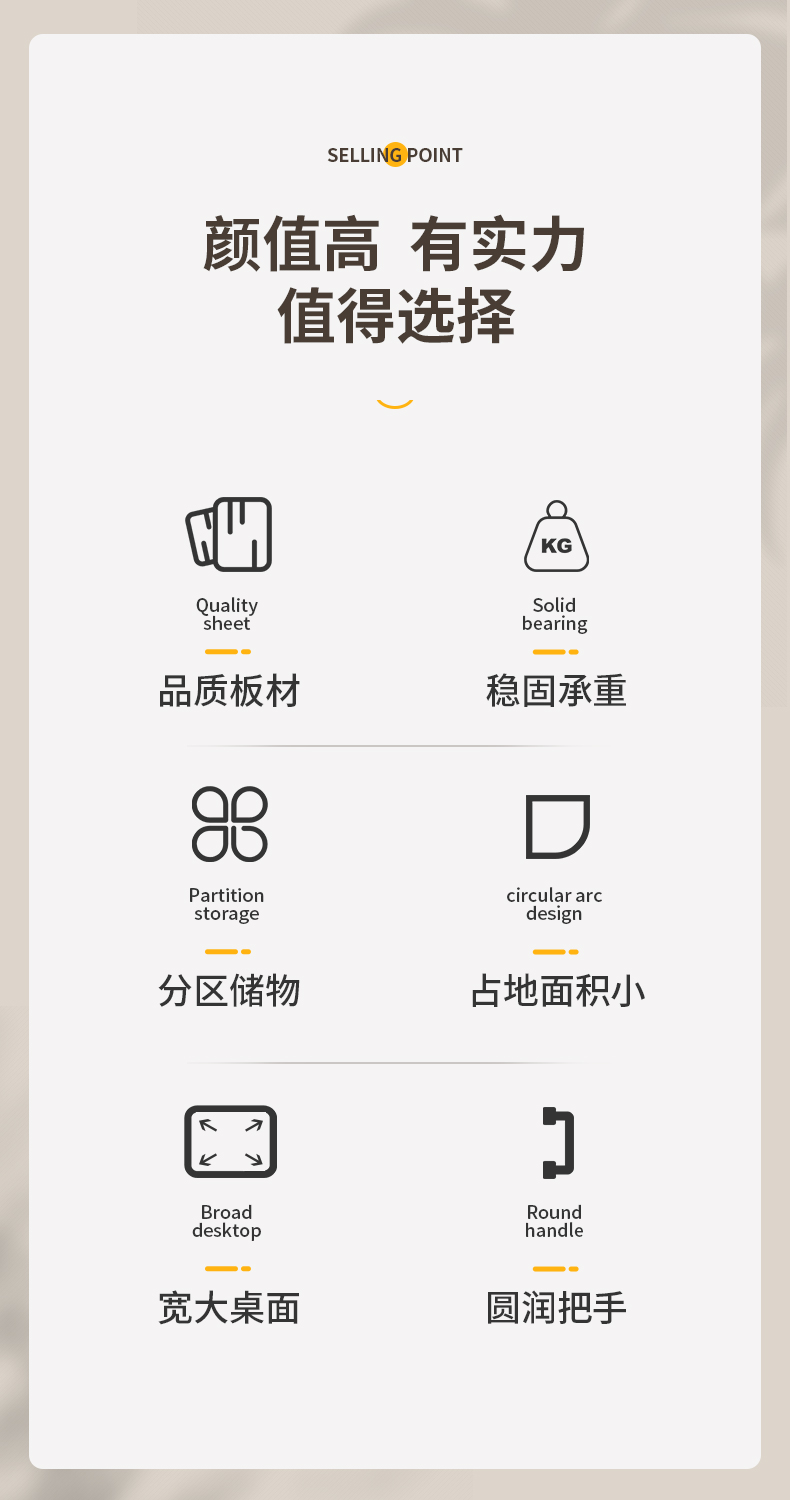 SELLING POINT

颜值高 有实力
值得选择

KG

Quality
sheet

品质板材

Solid
bearing

稳固承重

Partition
storage

分区储物

circular arc
design

占地面积小

Broad
desktop

宽大桌面

Round
handle

圆润把手