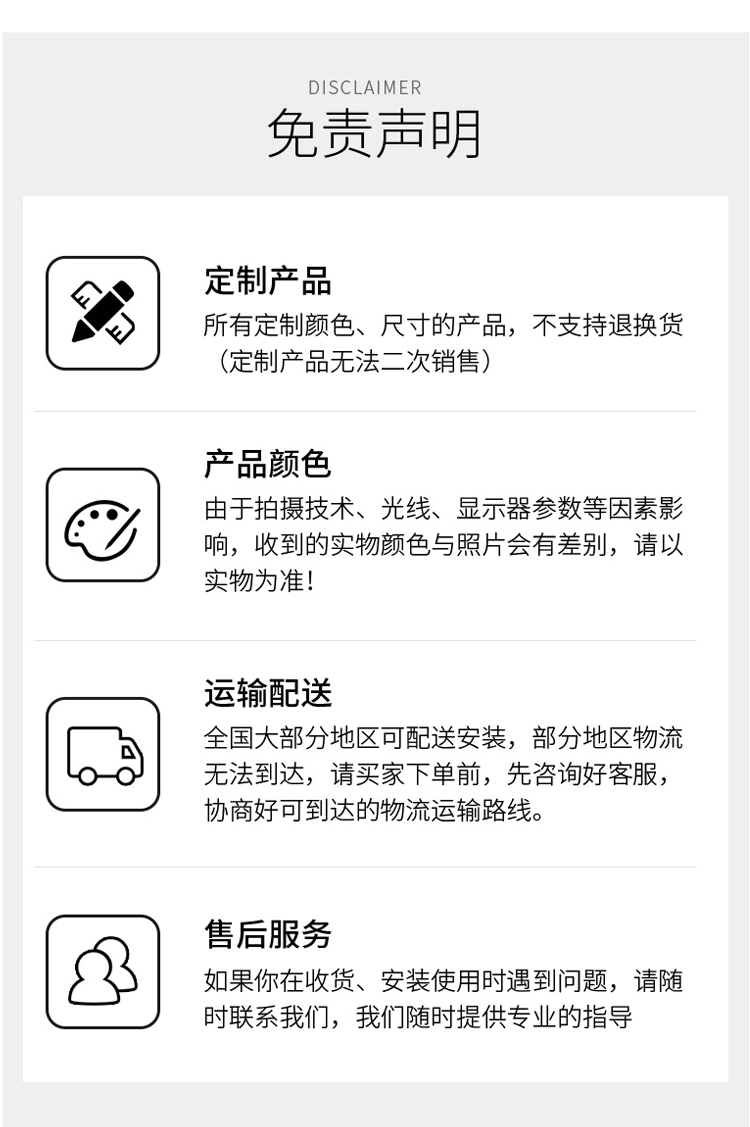 DISCLAIMER
免责声明

定制产品
所有定制颜色、尺寸的产品，不支持退换货（定制产品无法二次销售）

产品颜色
由于拍摄技术、光线、显示器参数等因素影响，收到的实物颜色与照片会有差别，请以实物为准！

运输配送
全国大部分地区可配送安装，部分地区物流无法到达，请买家下单前，先咨询好客服，协商好可到达的物流运输路线。

售后服务
如果你在收货、安装使用时遇到问题，请随时联系我们，我们随时提供专业的指导