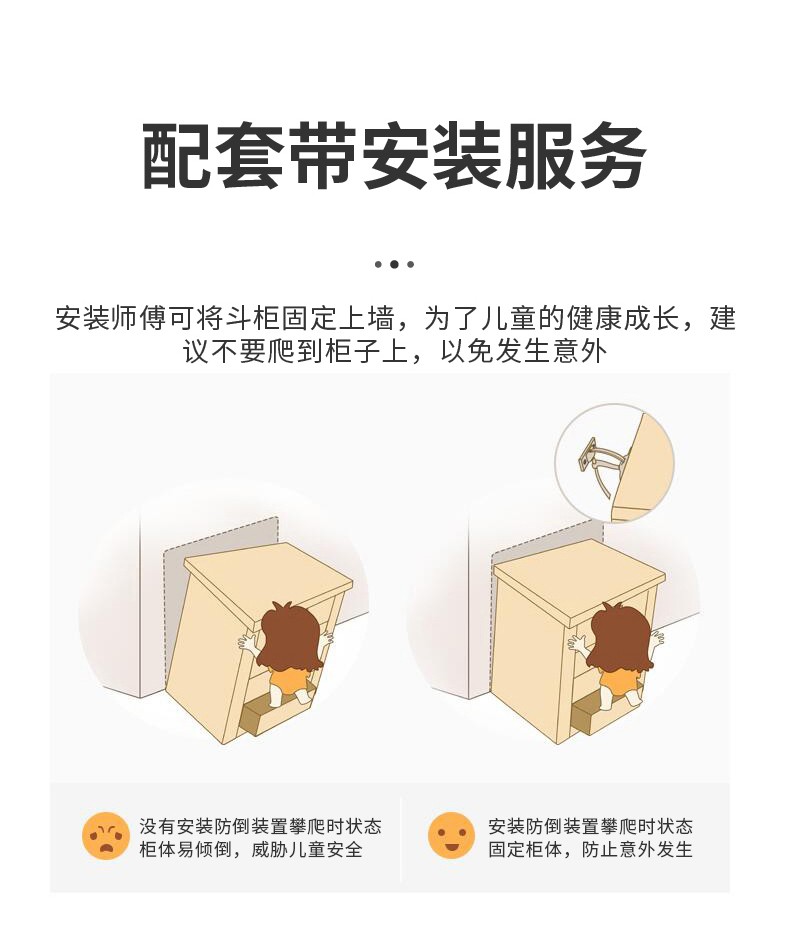 配套带安装服务

安装师傅可将斗柜固定上墙，为了儿童的健康成长，建议不要爬到柜子上，以免发生意外

没有安装防倒装置攀爬时状态
柜体易倾倒，威胁儿童安全

安装防倒装置攀爬时状态
固定柜体，防止意外发生