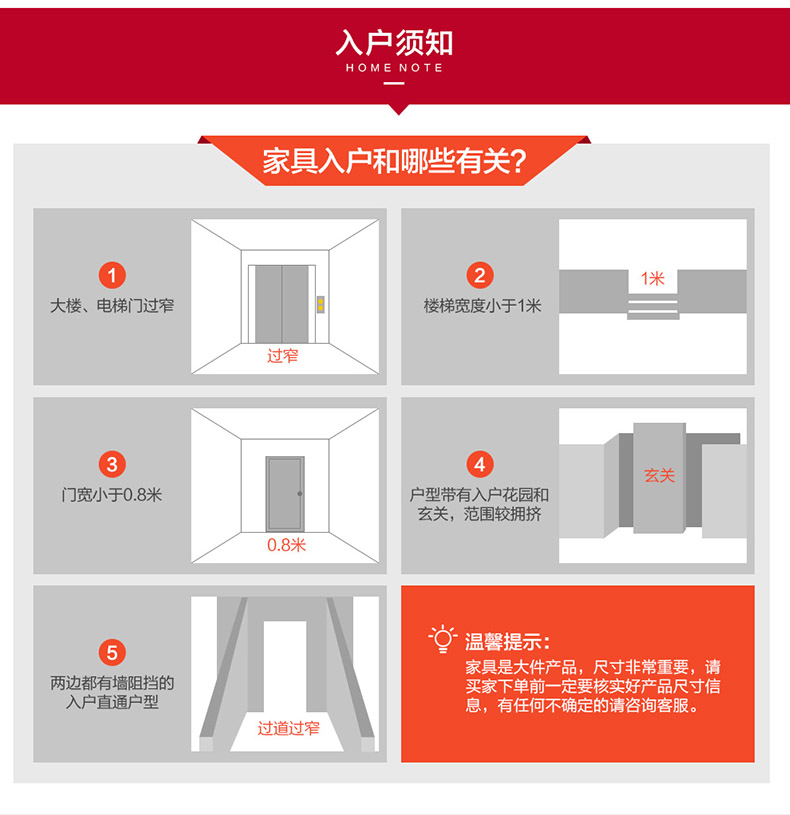 入户须知
HOME NOTE

家具入户和哪些有关?

1
大楼、电梯门过窄

过窄

2
楼梯宽度小于1米

1米

3
门宽小于0.8米

0.8米

4
户型带有入户花园和玄关，范围较拥挤

玄关

5
两边都有墙阻挡的入户直通户型

过道过窄

温馨提示:
家具是大件产品，尺寸非常重要，请买家下单前一定要核实好产品尺寸信息，有任何不确定的请咨询客服。