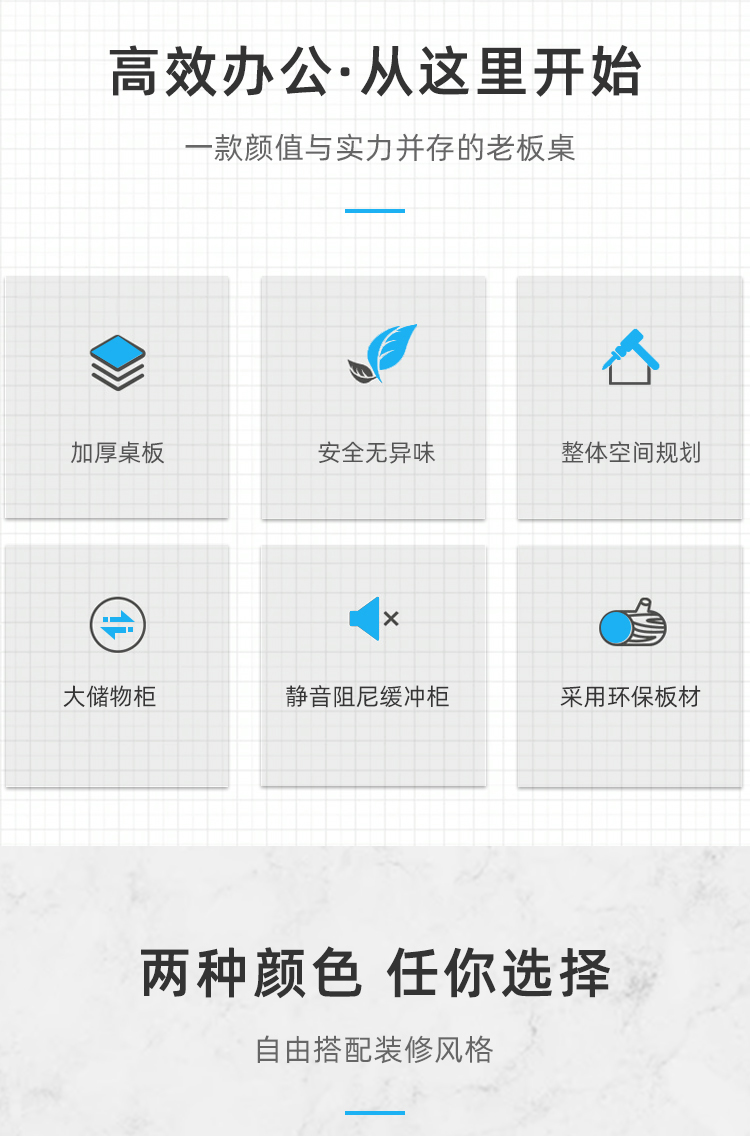 高效办公·从这里开始

一款颜值与实力并存的老板桌

加厚桌板

安全无异味

整体空间规划

大储物柜

静音阻尼缓冲柜

采用环保板材

两种颜色 任你选择

自由搭配装修风格