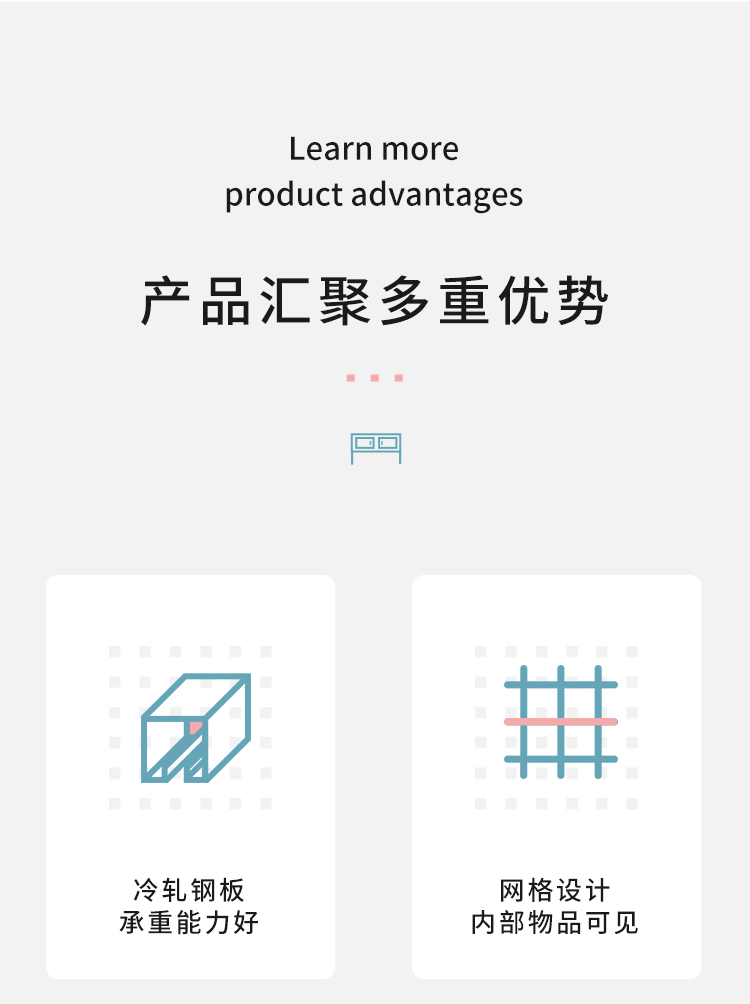 Learn more
product advantages

产品汇聚多重优势

冷轧钢板
承重能力好

网格设计
内部物品可见