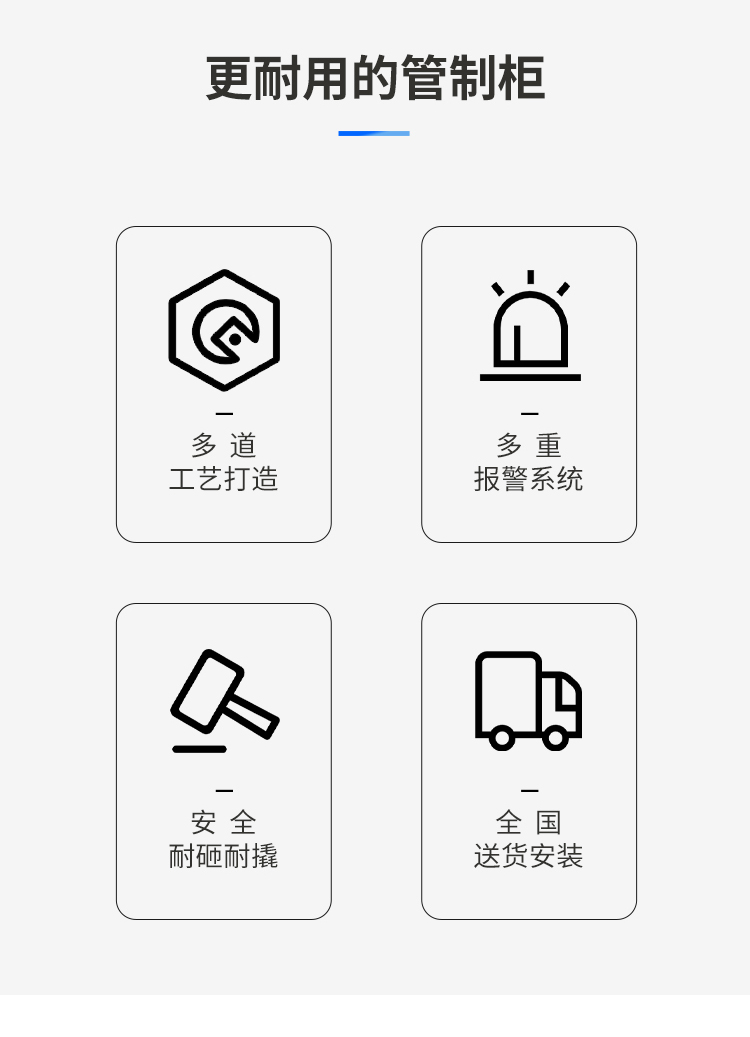 更耐用的管制柜

-
多 道
工艺打造

-
多 重
报警系统

-
安 全
耐砸耐撬

-
全 国
送货安装