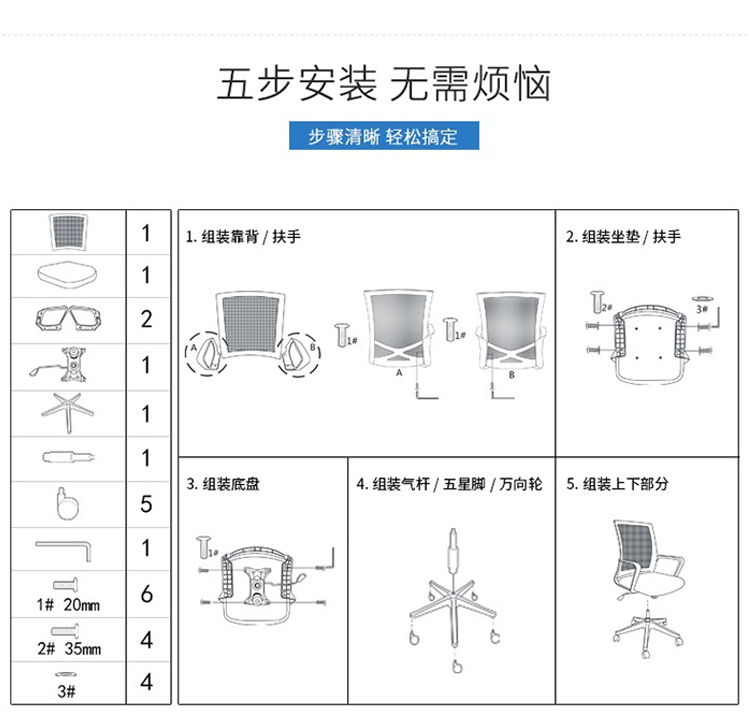 五步安装 无需烦恼

步骤清晰 轻松搞定

| | |
|---|---|
| | 1 |
| | 1 |
| | 2 |
| | 1 |
| | 1 |
| | 1 |
| | 5 |
| | 1 |
| 1# 20mm | 6 |
| 2# 35mm | 4 |
| 3# | 4 |

1. 组装靠背 / 扶手

A B 1# 1# A B

2. 组装坐垫 / 扶手

2# 3#

3. 组装底盘

1#

4. 组装气杆 / 五星脚 / 万向轮

5. 组装上下部分