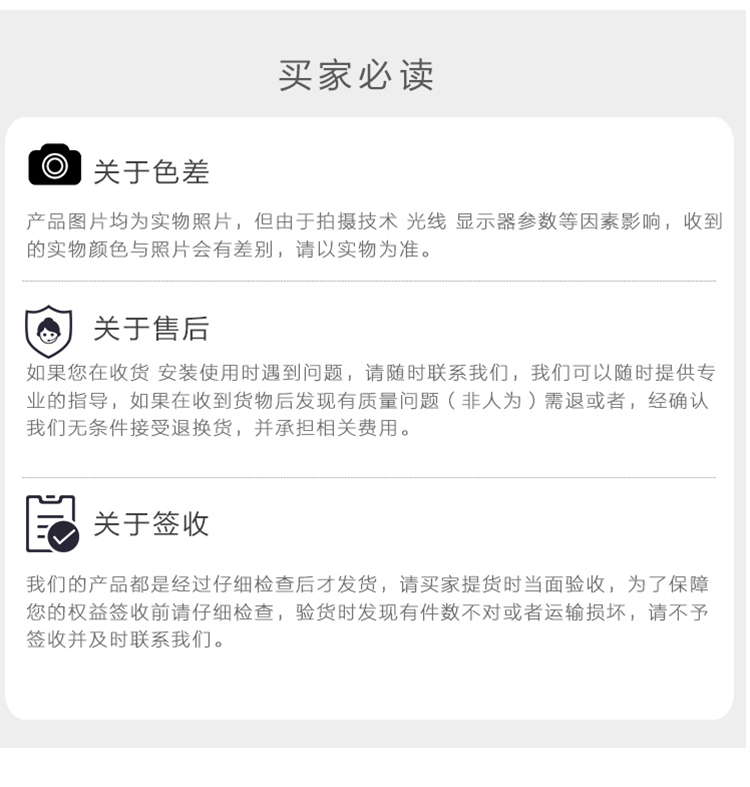 买家必读

关于色差

产品图片均为实物照片，但由于拍摄技术 光线 显示器参数等因素影响，收到的实物颜色与照片会有差别，请以实物为准。

关于售后

如果您在收货 安装使用时遇到问题，请随时联系我们，我们可以随时提供专业的指导，如果在收到货物后发现有质量问题（非人为）需退或者，经确认我们无条件接受退换货，并承担相关费用。

关于签收

我们的产品都是经过仔细检查后才发货，请买家提货时当面验收，为了保障您的权益签收前请仔细检查，验货时发现有件数不对或者运输损坏，请不予签收并及时联系我们。