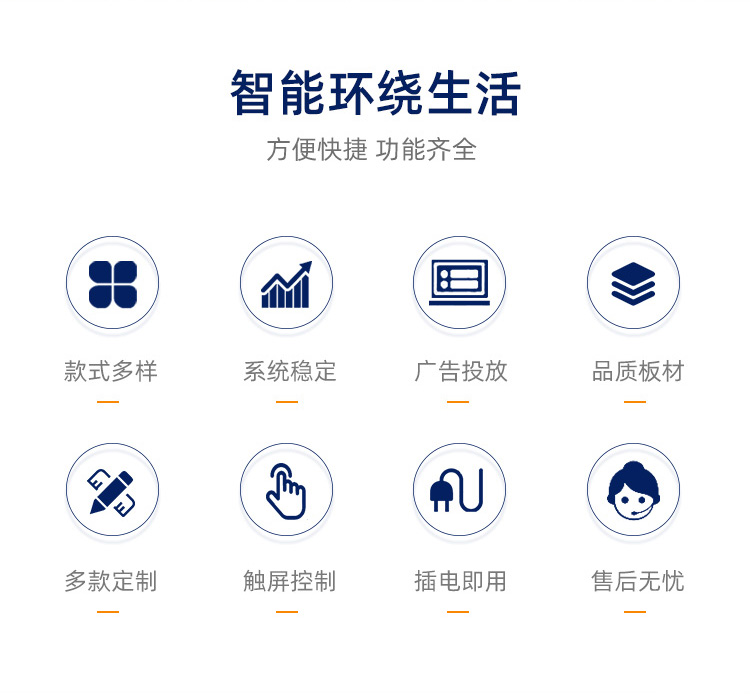 智能环绕生活

方便快捷 功能齐全

款式多样

系统稳定

广告投放

品质板材

多款定制

触屏控制

插电即用

售后无忧