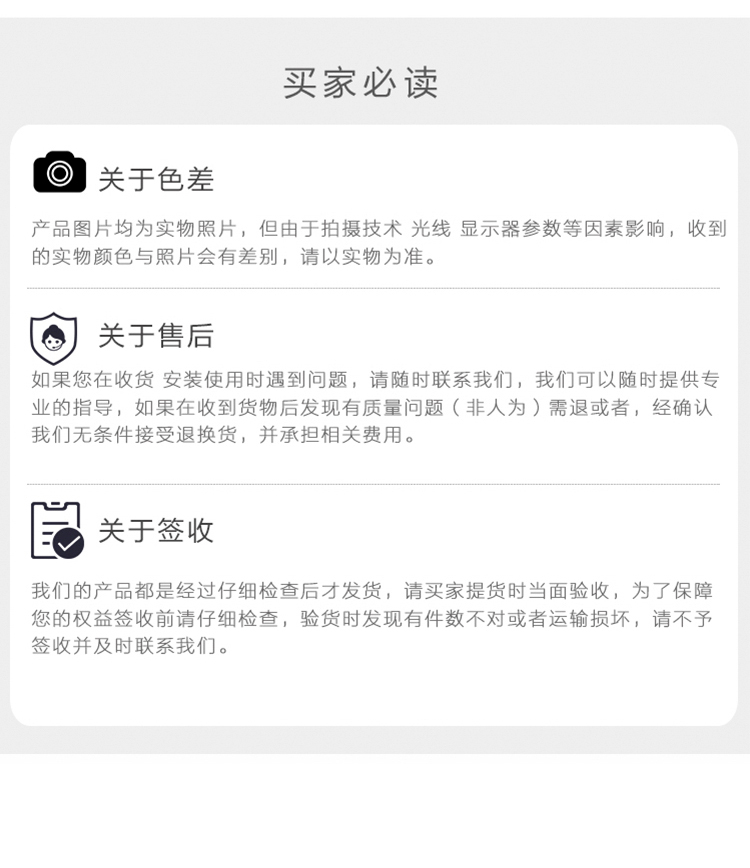 买家必读

关于色差

产品图片均为实物照片，但由于拍摄技术 光线 显示器参数等因素影响，收到的实物颜色与照片会有差别，请以实物为准。

关于售后

如果您在收货 安装使用时遇到问题，请随时联系我们，我们可以随时提供专业的指导，如果在收到货物后发现有质量问题（非人为）需退或者，经确认我们无条件接受退换货，并承担相关费用。

关于签收

我们的产品都是经过仔细检查后才发货，请买家提货时当面验收，为了保障您的权益签收前请仔细检查，验货时发现有件数不对或者运输损坏，请不予签收并及时联系我们。