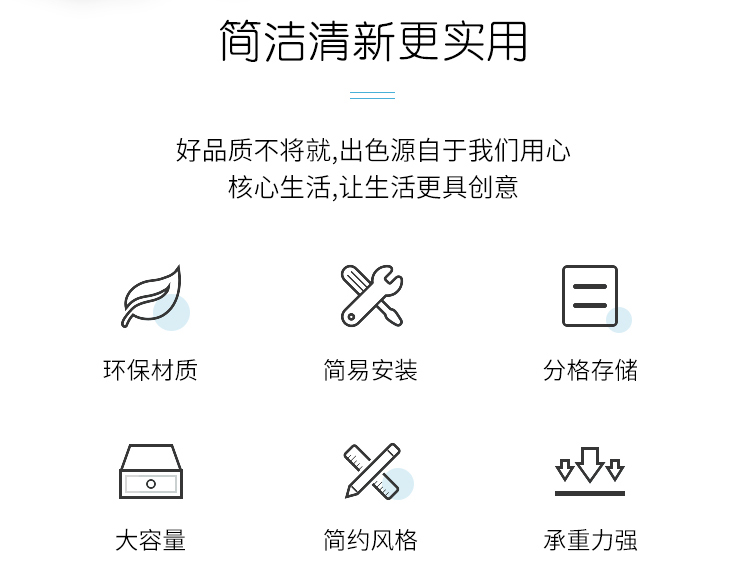 简洁清新更实用

好品质不将就,出色源自于我们用心
核心生活,让生活更具创意

环保材质

简易安装

分格存储

大容量

简约风格

承重力强