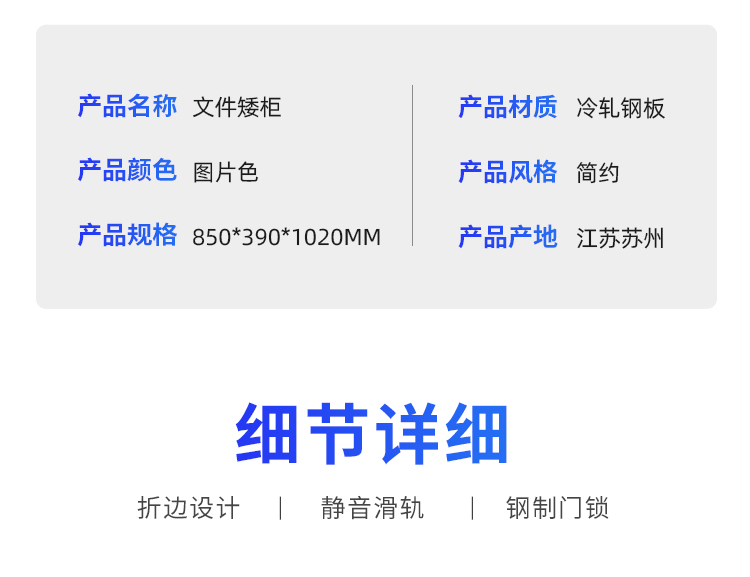 产品名称 文件矮柜

产品颜色 图片色

产品规格 850*390*1020MM

产品材质 冷轧钢板

产品风格 简约

产品产地 江苏苏州

细节详细

折边设计 | 静音滑轨 | 钢制门锁