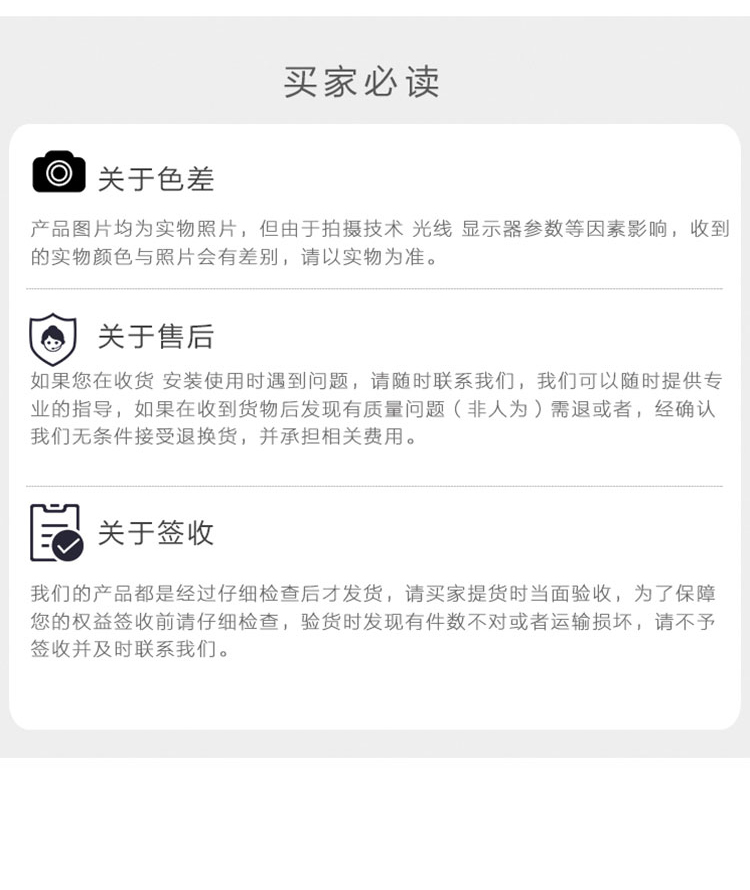 买家必读

关于色差

产品图片均为实物照片，但由于拍摄技术 光线 显示器参数等因素影响，收到的实物颜色与照片会有差别，请以实物为准。

关于售后

如果您在收货 安装使用时遇到问题，请随时联系我们，我们可以随时提供专业的指导，如果在收到货物后发现有质量问题（非人为）需退或者，经确认我们无条件接受退换货，并承担相关费用。

关于签收

我们的产品都是经过仔细检查后才发货，请买家提货时当面验收，为了保障您的权益签收前请仔细检查，验货时发现有件数不对或者运输损坏，请不予签收并及时联系我们。