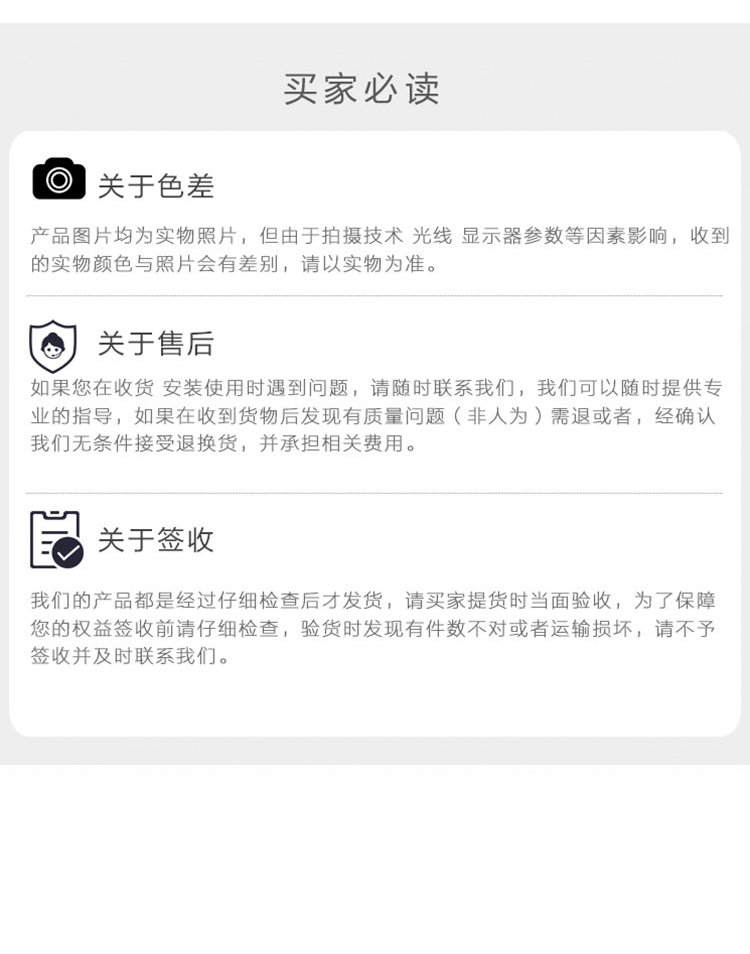 买家必读

关于色差

产品图片均为实物照片，但由于拍摄技术 光线 显示器参数等因素影响，收到的实物颜色与照片会有差别，请以实物为准。

关于售后

如果您在收货 安装使用时遇到问题，请随时联系我们，我们可以随时提供专业的指导，如果在收到货物后发现有质量问题（非人为）需退或者，经确认我们无条件接受退换货，并承担相关费用。

关于签收

我们的产品都是经过仔细检查后才发货，请买家提货时当面验收，为了保障您的权益签收前请仔细检查，验货时发现有件数不对或者运输损坏，请不予签收并及时联系我们。