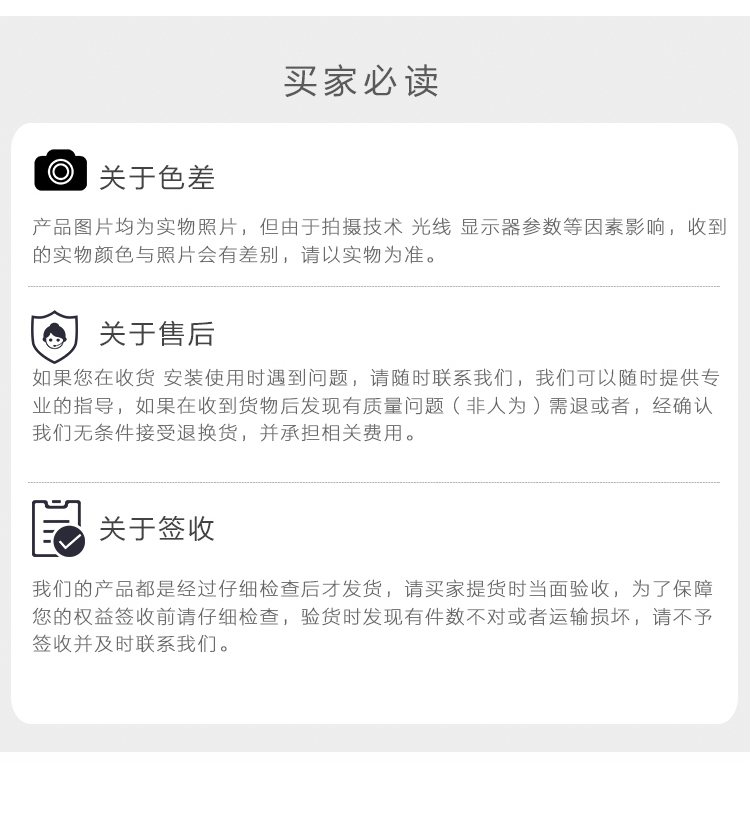 买家必读

关于色差

产品图片均为实物照片，但由于拍摄技术 光线 显示器参数等因素影响，收到的实物颜色与照片会有差别，请以实物为准。

关于售后

如果您在收货 安装使用时遇到问题，请随时联系我们，我们可以随时提供专业的指导，如果在收到货物后发现有质量问题（非人为）需退或者，经确认我们无条件接受退换货，并承担相关费用。

关于签收

我们的产品都是经过仔细检查后才发货，请买家提货时当面验收，为了保障您的权益签收前请仔细检查，验货时发现有件数不对或者运输损坏，请不予签收并及时联系我们。